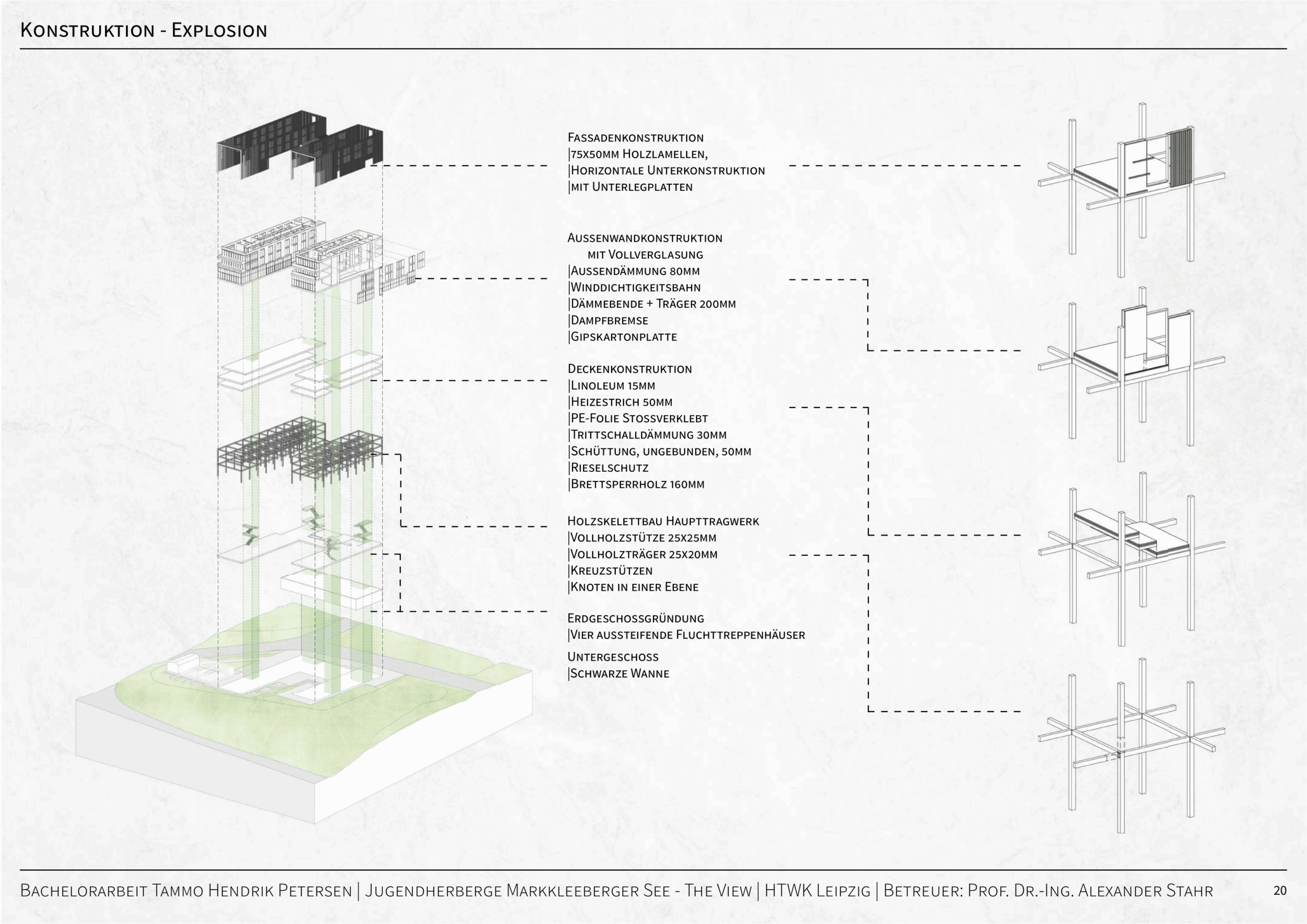 Konstruktion - Explosion

Fassadenkonstruktion
|75x50mm Holzlamellen,
|Horizontale Unterkonstruktion
|mit Unterlegplatten

Aussenwandkonstruktion
mit Vollverglasung
|Aussendämmung 80mm
|Winddichtigkeitsbahn
|Dämmebende + Träger 200mm
|Dampfbremse
|Gipskartonplatte

Deckenkonstruktion
|Linoleum 15mm
|Heizestrich 50mm
|PE-Folie Stossverklebt
|Trittschalldämmung 30mm
|Schüttung, ungebunden, 50mm
|Rieselschutz
|Brettsperrholz 160mm

Holzskelettbau Haupttragwerk
|Vollholzstütze 25x25mm
|Vollholzträger 25x20mm
|Kreuzstützen
|Knoten in einer Ebene

Erdgeschossgründung
|Vier aussteifende Fluchttreppenhäuser

Untergeschoss
|Schwarze Wanne

Bachelorarbeit Tammo Hendrik Petersen | Jugendherberge Markkleeberger See - The View | HTWK Leipzig | Betreuer: Prof. Dr.-Ing. Alexander Stahr 20